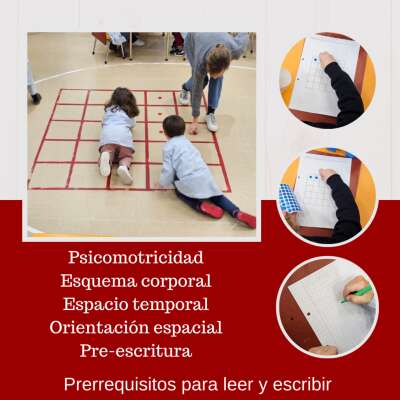 Psicomotricidad
Esquema corporal
Espacio temporal
Orientación espacial
Pre-escritura

Prerrequisitos para leer y escribir